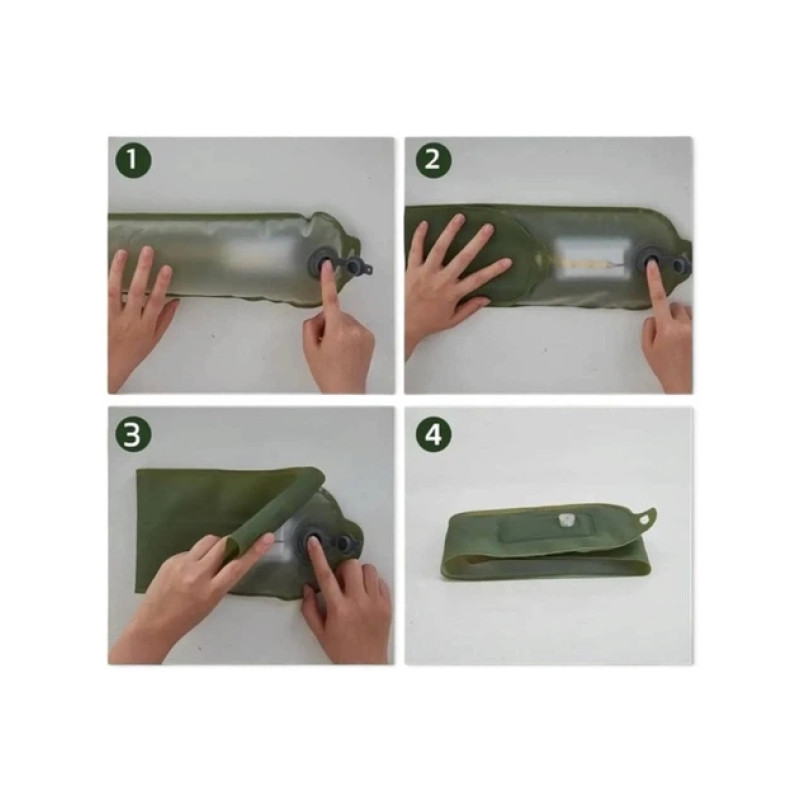 1

2

3

4